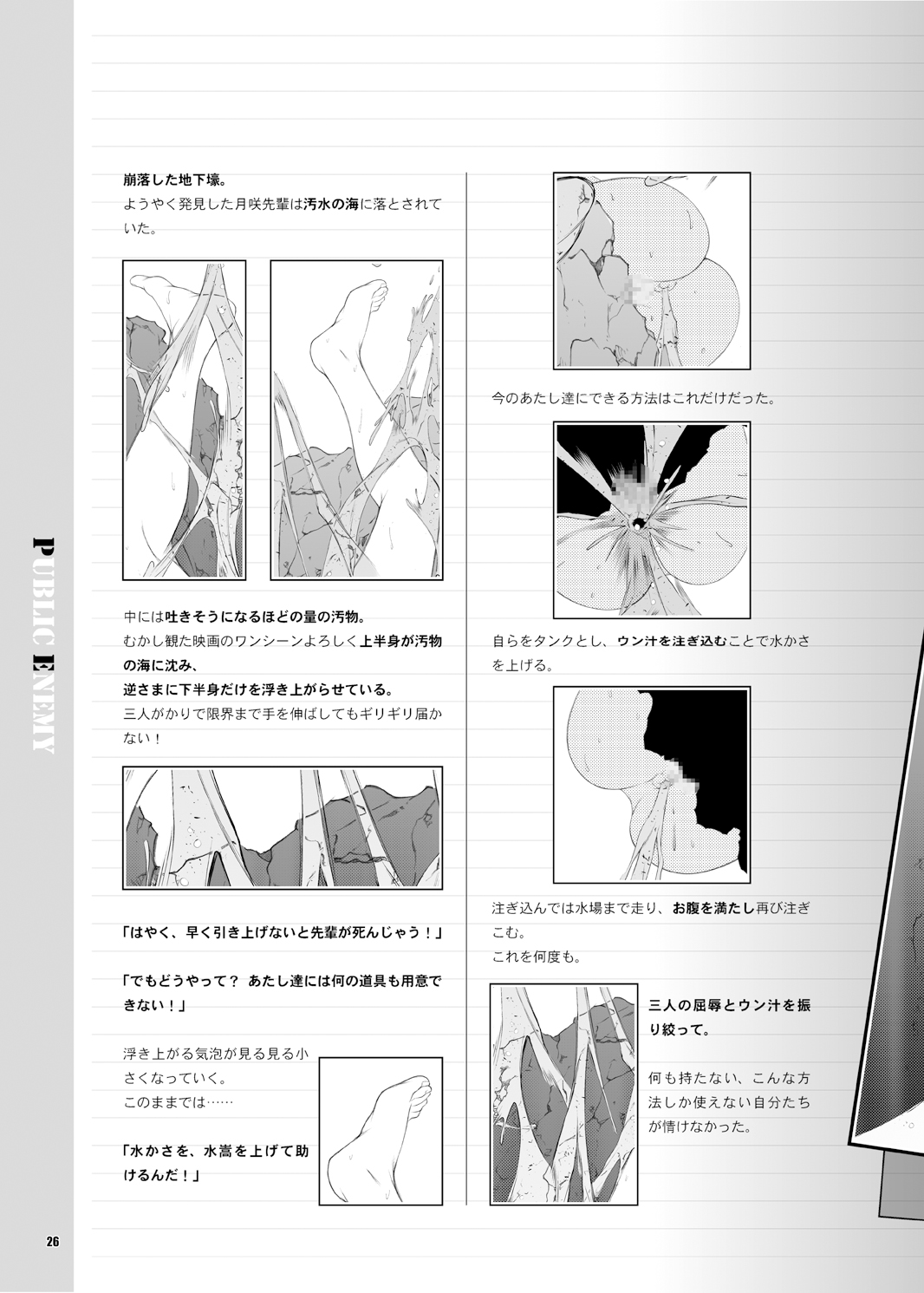 PUBLIC ENEMY

崩落した地下壕。
ようやく発見した月咲先輩は汚水の海に落とされていた。

中には吐きそうになるほどの量の汚物。
むかし観た映画のワンシーンよろしく上半身が汚物の海に沈み、
逆さまに下半身だけを浮き上がらせている。
三人がかりで限界まで手を伸ばしてもギリギリ届かない！

「はやく、早く引き上げないと先輩が死んじゃう！」

「でもどうやって？ あたし達には何の道具も用意できない！」

浮き上がる気泡が見る見る小さくなっていく。
このままでは……

「水かさを、水嵩を上げて助けるんだ！」

今のあたし達にできる方法はこれだけだった。

自らをタンクとし、ウン汁を注ぎ込むことで水かさを上げる。

注ぎ込んでは水場まで走り、お腹を満たし再び注ぎこむ。
これを何度も。

三人の屈辱とウン汁を振り絞って。

何も持たない、こんな方法しか使えない自分たちが情けなかった。

26