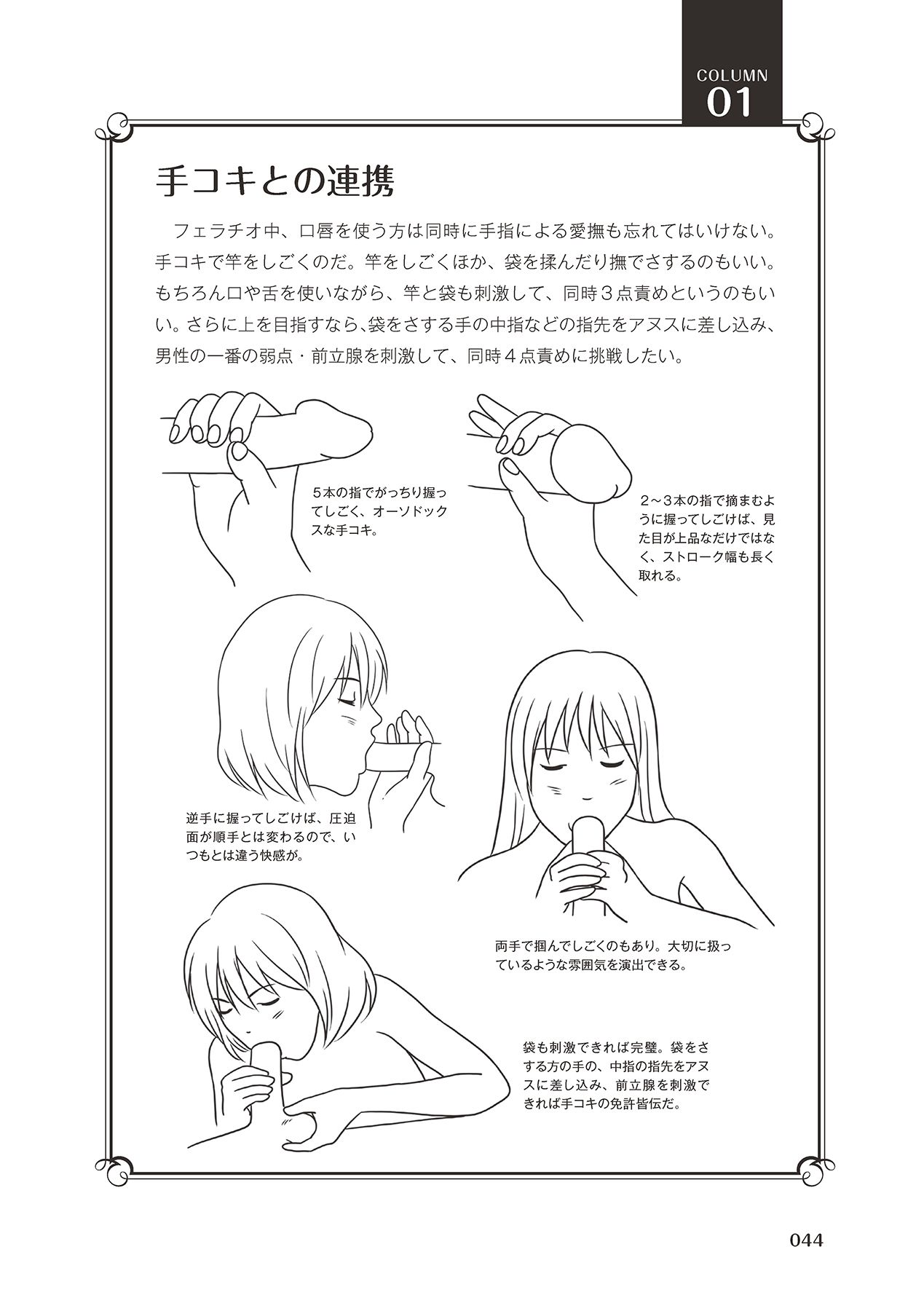 COLUMN
01

手コキとの連携

フェラチオ中、口唇を使う方は同時に手指による愛撫も忘れてはいけない。手コキで竿をしごくのだ。竿をしごくほか、袋を揉んだり撫でさするのもいい。もちろん口や舌を使いながら、竿と袋も刺激して、同時３点責めというのもいい。さらに上を目指すなら、袋をさする手の中指などの指先をアヌスに差し込み、男性の一番の弱点・前立腺を刺激して、同時４点責めに挑戦したい。

５本の指でがっちり握ってしごく、オーソドックスな手コキ。

２〜３本の指で摘まむように握ってしごけば、見た目が上品なだけではなく、ストローク幅も長く取れる。

逆手に握ってしごけば、圧迫面が順手とは変わるので、いつもとは違う快感が。

両手で掴んでしごくのもあり。大切に扱っているような雰囲気を演出できる。

袋も刺激できれば完璧。袋をさする方の手の、中指の指先をアヌスに差し込み、前立腺を刺激できれば手コキの免許皆伝だ。

044