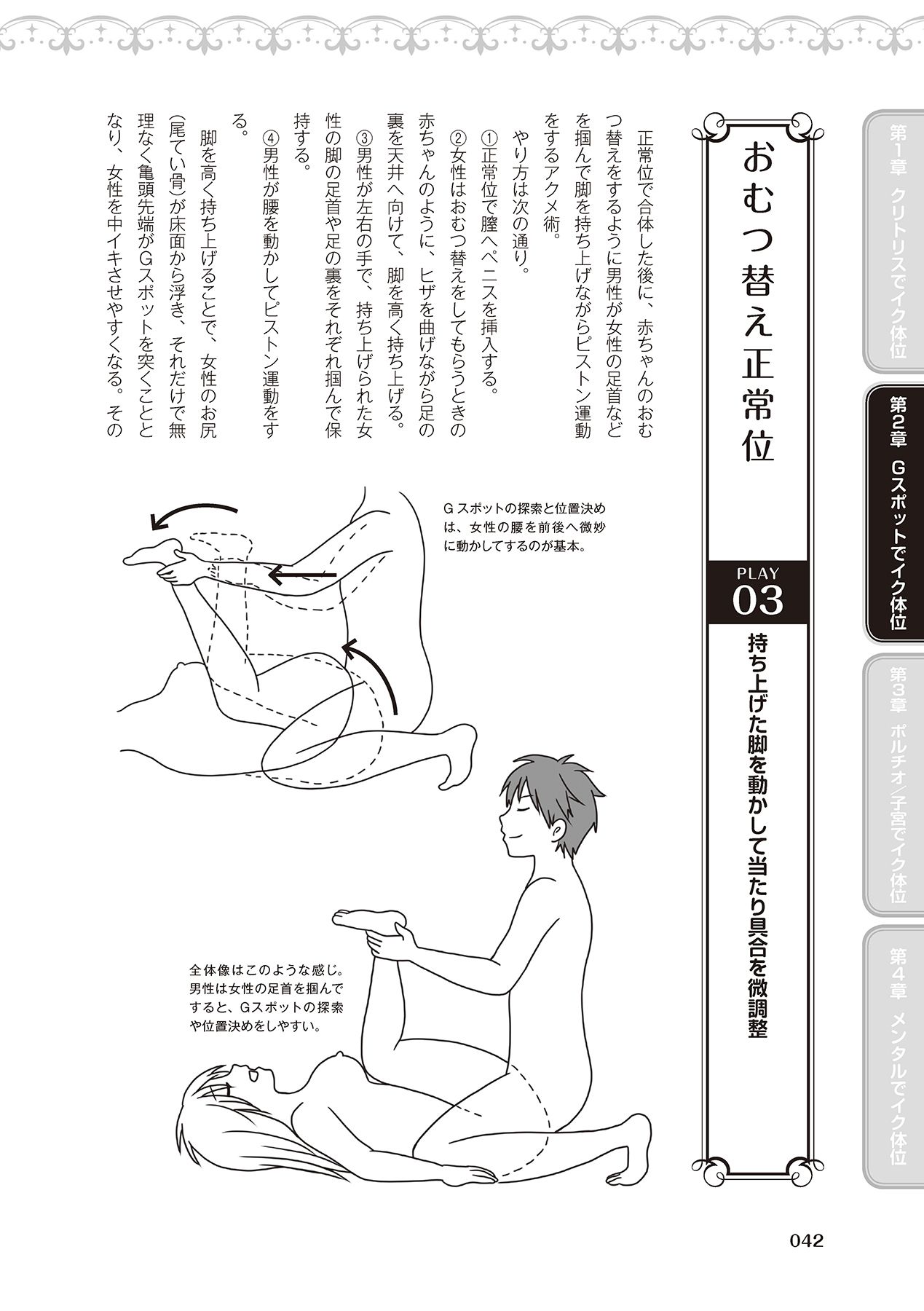 第1章 クリトリスでイク体位

第2章 Gスポットでイク体位

第3章 ポルチオ/子宮でイク体位

第4章 メンタルでイク体位

おむつ替え正常位

PLAY
03

持ち上げた脚を動かして当たり具合を微調整

正常位で合体した後に、赤ちゃんのおむつ替えをするように男性が女性の足首などを掴んで脚を持ち上げながらピストン運動をするアクメ術。

やり方は次の通り。

①正常位で膣へペニスを挿入する。

②女性はおむつ替えをしてもらうときの赤ちゃんのように、ヒザを曲げながら足の裏を天井へ向けて、脚を高く持ち上げる。

③男性が左右の手で、持ち上げられた女性の脚の足首や足の裏をそれぞれ掴んで保持する。

④男性が腰を動かしてピストン運動をする。

脚を高く持ち上げることで、女性のお尻(尾てい骨)が床面から浮き、それだけで無理なく亀頭先端がGスポットを突くこととなり、女性を中イキさせやすくなる。その

Gスポットの探索と位置決めは、女性の腰を前後へ微妙に動かしてするのが基本。

全体像はこのような感じ。男性は女性の足首を掴んですると、Gスポットの探索や位置決めをしやすい。

042