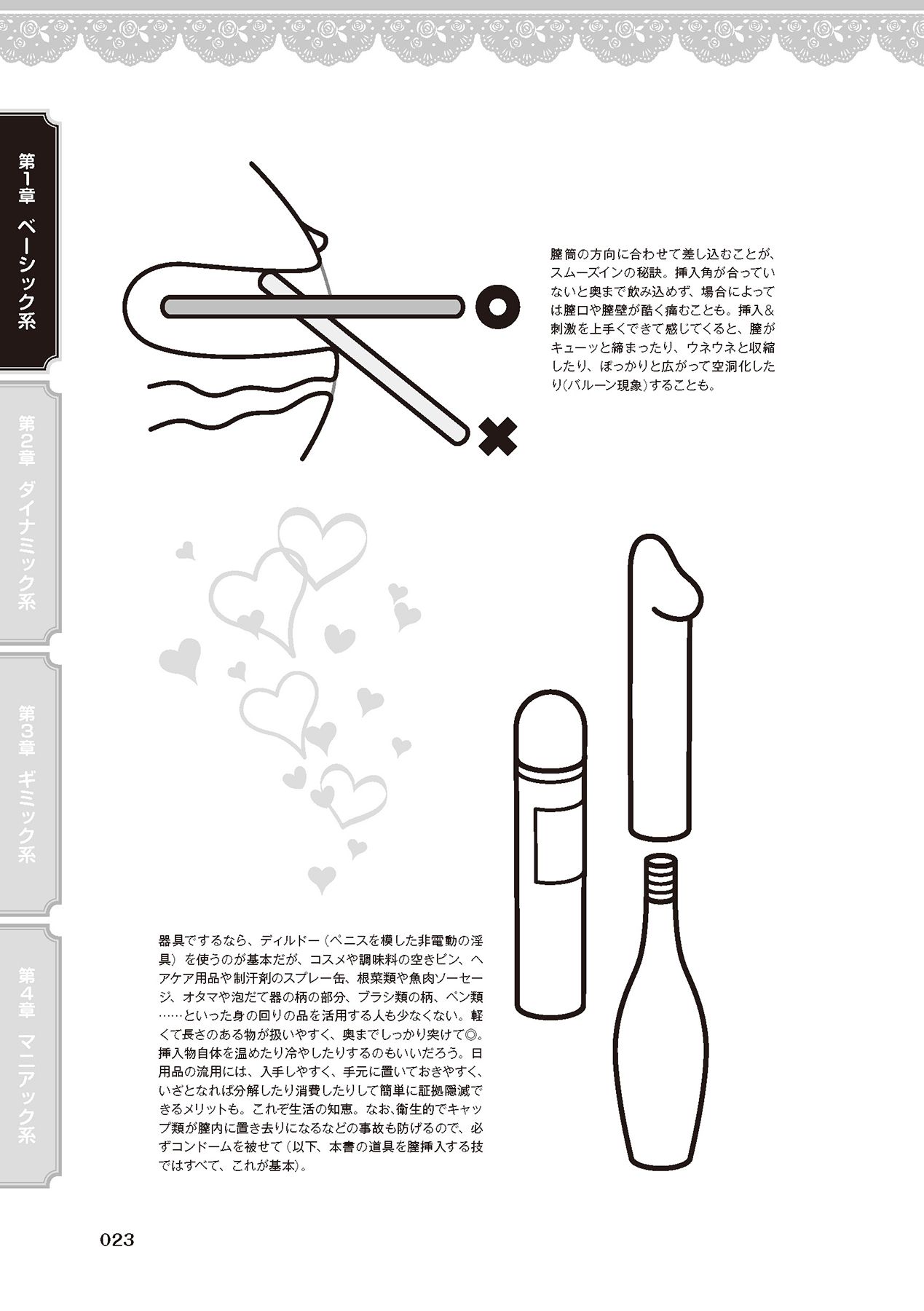 第1章 ベーシック系

第2章 ダイナミック系

第3章 ギミック系

第4章 マニアック系

膣筒の方向に合わせて差し込むことが、スムーズインの秘訣。挿入角が合っていないと奥まで飲み込めず、場合によっては膣口や膣壁が酷く痛むことも。挿入&刺激を上手くできて感じてくると、膣がキューッと締まったり、ウネウネと収縮したり、ぽっかりと広がって空洞化したり(バルーン現象)することも。

器具でするなら、ディルドー（ペニスを模した非電動の淫具）を使うのが基本だが、コスメや調味料の空きビン、ヘアケア用品や制汗剤のスプレー缶、根菜類や魚肉ソーセージ、オタマや泡だて器の柄の部分、ブラシ類の柄、ペン類……といった身の回りの品を活用する人も少なくない。軽くて長さのある物が扱いやすく、奥までしっかり突けて◎。挿入物自体を温めたり冷やしたりするのもいいだろう。日用品の流用には、入手しやすく、手元に置いておきやすく、いざとなれば分解したり消費したりして簡単に証拠隠滅できるメリットも。これぞ生活の知恵。なお、衛生的でキャップ類が膣内に置き去りになるなどの事故も防げるので、必ずコンドームを被せて（以下、本書の道具を膣挿入する技ではすべて、これが基本）。

023