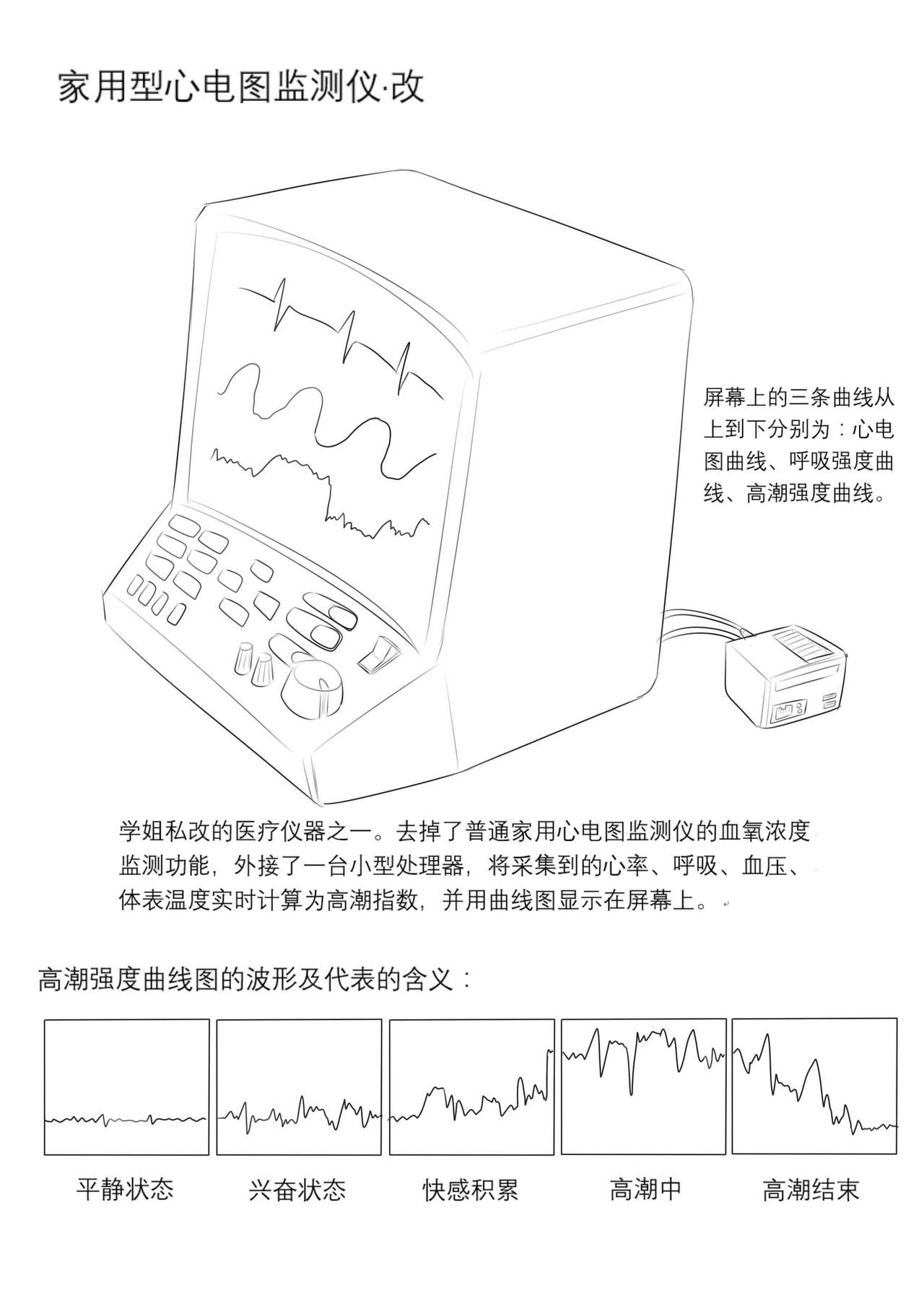 家用型心电图监测仪·改

屏幕上的三条曲线从上到下分别为：心电图曲线、呼吸强度曲线、高潮强度曲线。

学姐私改的医疗仪器之一。去掉了普通家用心电图监测仪的血氧浓度监测功能，外接了一台小型处理器，将采集到的心率、呼吸、血压、体表温度实时计算为高潮指数，并用曲线图显示在屏幕上。

高潮强度曲线图的波形及代表的含义：

平静状态 兴奋状态 快感积累 高潮中 高潮结束