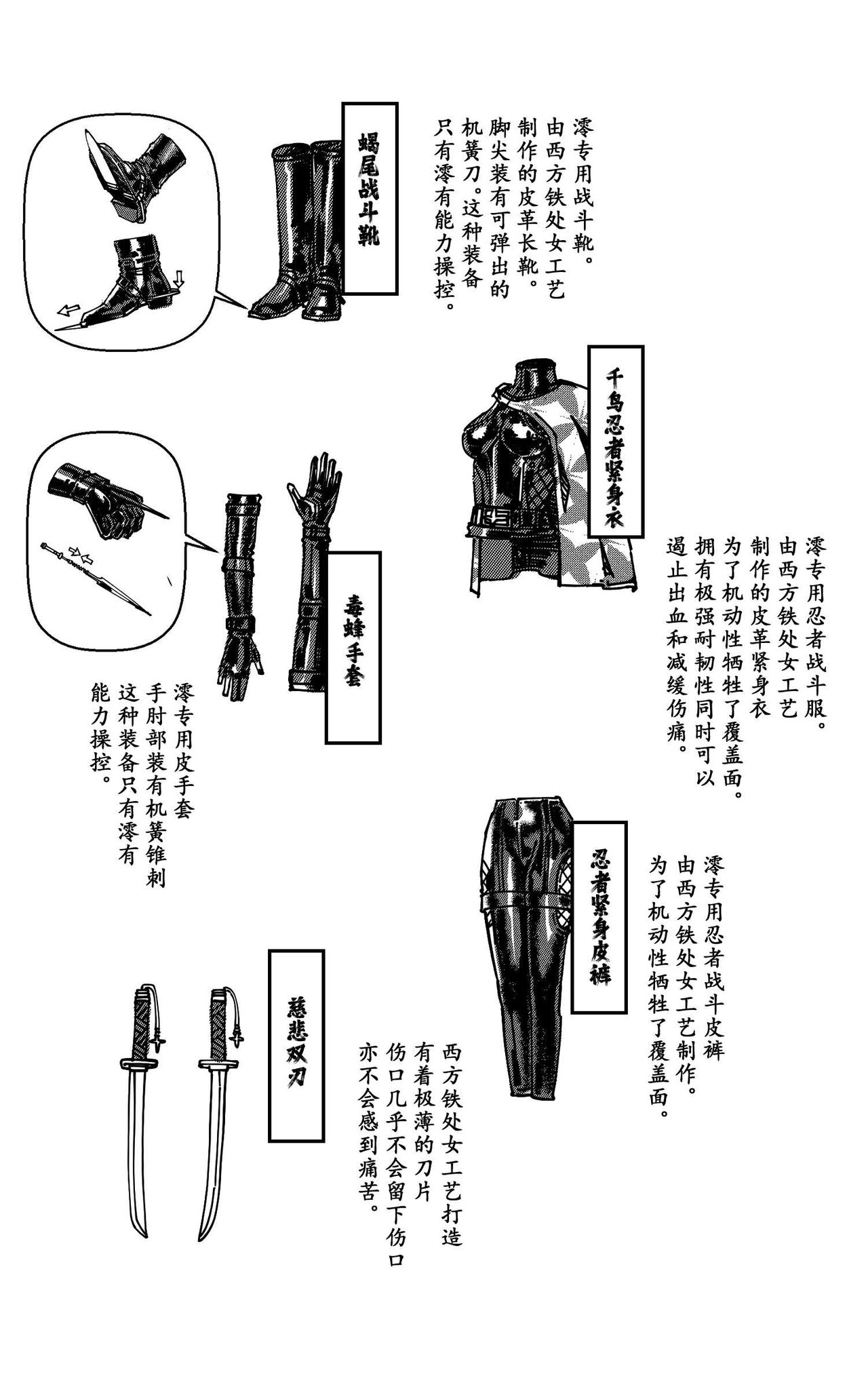 蝎尾战斗靴

澪专用战斗靴。由西方铁处女工艺制作的皮革长靴。脚尖装有可弹出的机簧刀。这种装备只有澪有能力操控。

千鸟忍者紧身衣

澪专用忍者战斗服。由西方铁处女工艺制作的皮革紧身衣为了机动性牺牲了覆盖面。拥有极强耐韧性同时可以遏止出血和减缓伤痛。

毒蜂手套

澪专用皮手套手肘部装有机簧锥刺这种装备只有澪有能力操控。

忍者紧身皮裤

澪专用忍者战斗皮裤由西方铁处女工艺制作。为了机动性牺牲了覆盖面。

慈悲双刃

西方铁处女工艺打造有着极薄的刀片伤口几乎不会留下伤口亦不会感到痛苦。