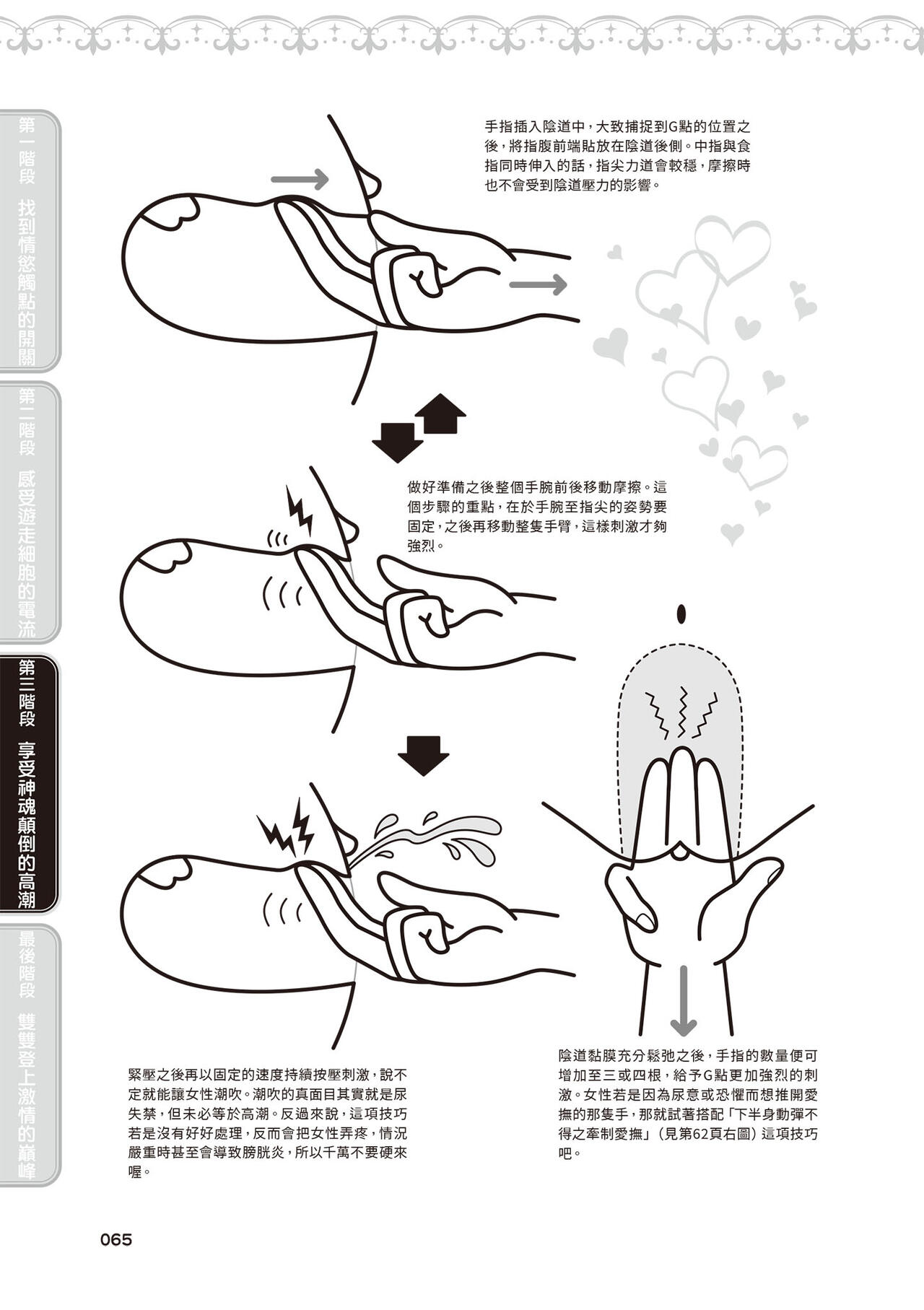 第一階段 找到情慾觸點的開關

第二階段 感受遊走細胞的電流

第三階段 享受神魂顛倒的高潮

最後階段 雙雙登上激情的巔峰

手指插入陰道中，大致捕捉到G點的位置之後，將指腹前端貼放在陰道後側。中指與食指同時伸入的話，指尖力道會較穩，摩擦時也不會受到陰道壓力的影響。

做好準備之後整個手腕前後移動摩擦。這個步驟的重點，在於手腕至指尖的姿勢要固定，之後再移動整隻手臂，這樣刺激才夠強烈。

緊壓之後再以固定的速度持續按壓刺激，說不定就能讓女性潮吹。潮吹的真面目其實就是尿失禁，但未必等於高潮。反過來說，這項技巧若是沒有好好處理，反而會把女性弄疼，情況嚴重時甚至會導致膀胱炎，所以千萬不要硬來喔。

陰道黏膜充分鬆弛之後，手指的數量便可增加至三或四根，給予G點更加強烈的刺激。女性若是因為尿意或恐懼而想推開愛撫的那隻手，那就試著搭配「下半身動彈不得之牽制愛撫」（見第62頁右圖）這項技巧吧。

065