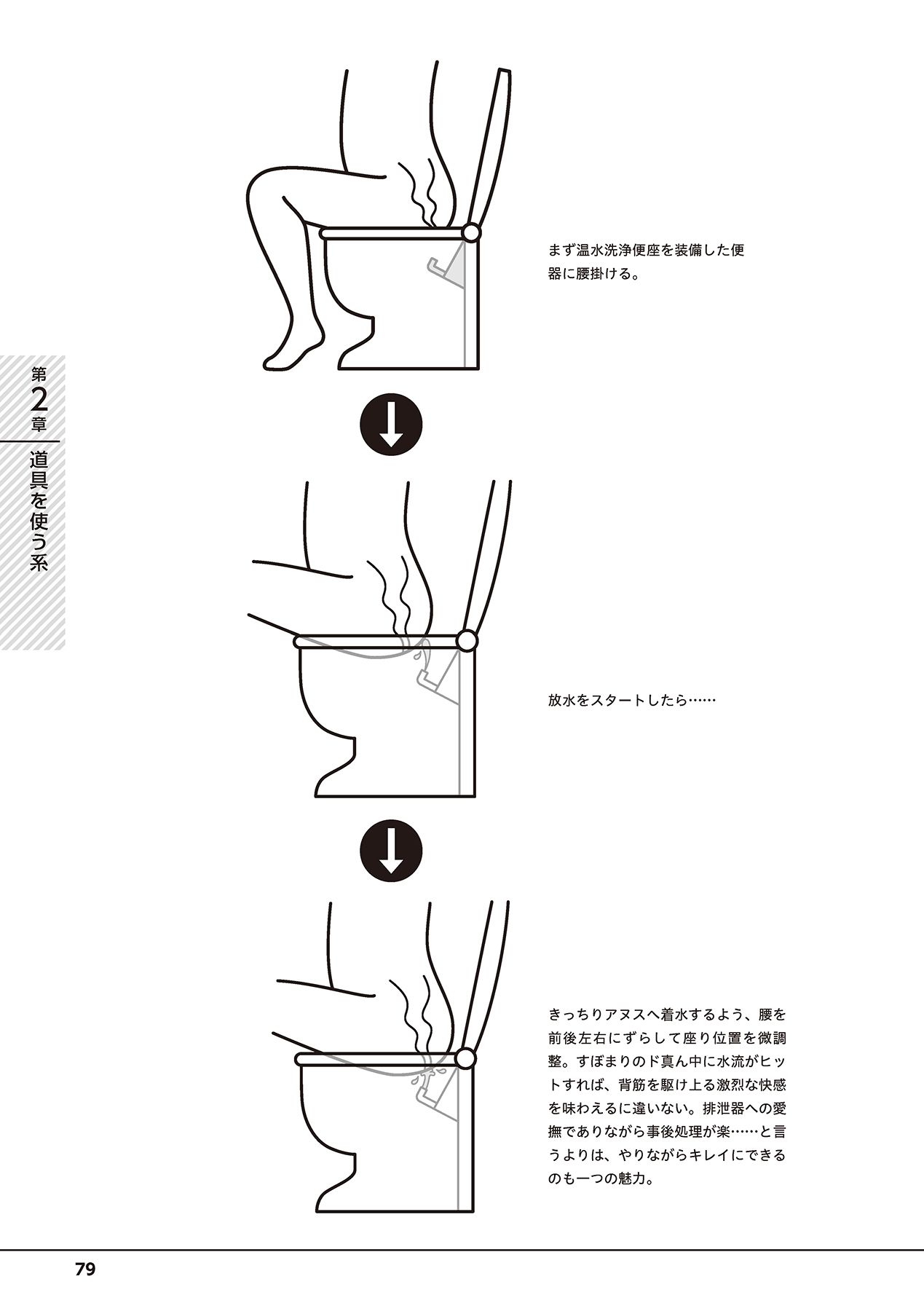 第2章 道具を使う系

まず温水洗浄便座を装備した便器に腰掛ける。

放水をスタートしたら……

きっちりアヌスへ着水するよう、腰を前後左右にずらして座り位置を微調整。すぼまりのド真ん中に水流がヒットすれば、背筋を駆け上る激烈な快感を味わえるに違いない。排泄器への愛撫でありながら事後処理が楽……と言うよりは、やりながらキレイにできるのも一つの魅力。

79