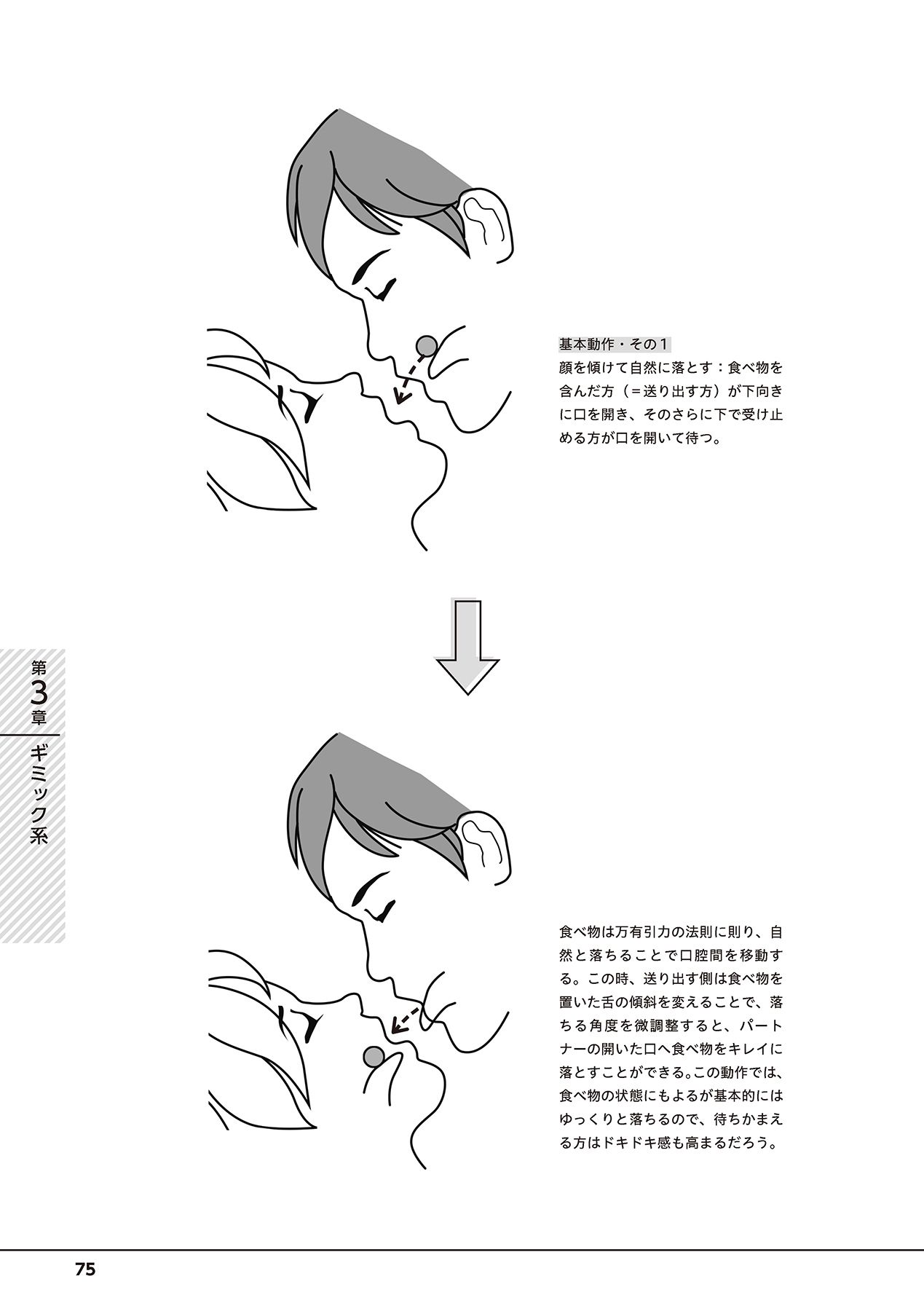 基本動作・その１
顔を傾けて自然に落とす：食べ物を含んだ方（＝送り出す方）が下向きに口を開き、そのさらに下で受け止める方が口を開いて待つ。

第3章
ギミック系

食べ物は万有引力の法則に則り、自然と落ちることで口腔間を移動する。この時、送り出す側は食べ物を置いた舌の傾斜を変えることで、落ちる角度を微調整すると、パートナーの開いた口へ食べ物をキレイに落とすことができる。この動作では、食べ物の状態にもよるが基本的にはゆっくりと落ちるので、待ちかまえる方はドキドキ感も高まるだろう。

75