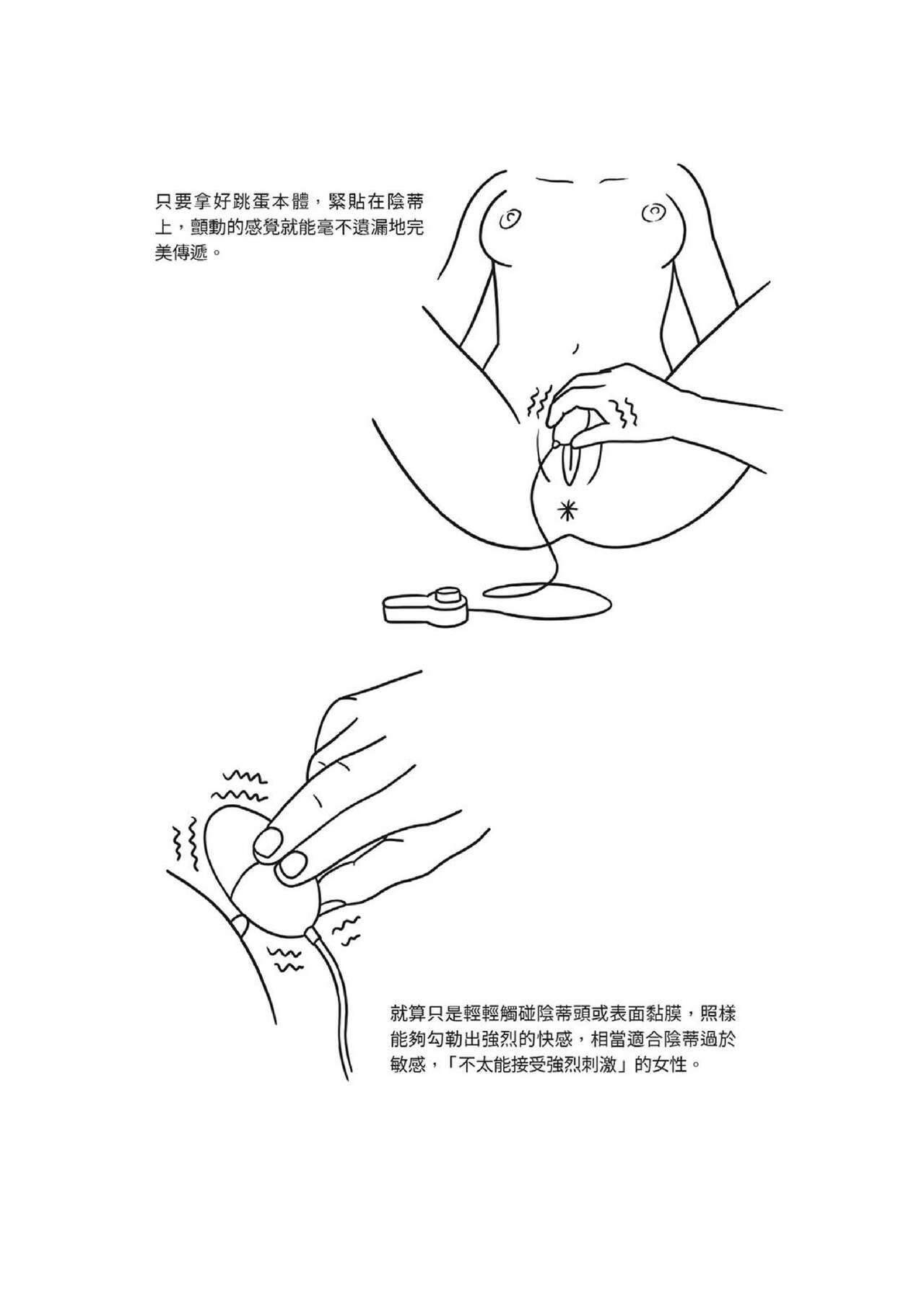 只要拿好跳蛋本體，緊貼在陰蒂上，顫動的感覺就能毫不遺漏地完美傳遞。

就算只是輕輕觸碰陰蒂頭或表面黏膜，照樣能夠勾勒出強烈的快感，相當適合陰蒂過於敏感，「不太能接受強烈刺激」的女性。