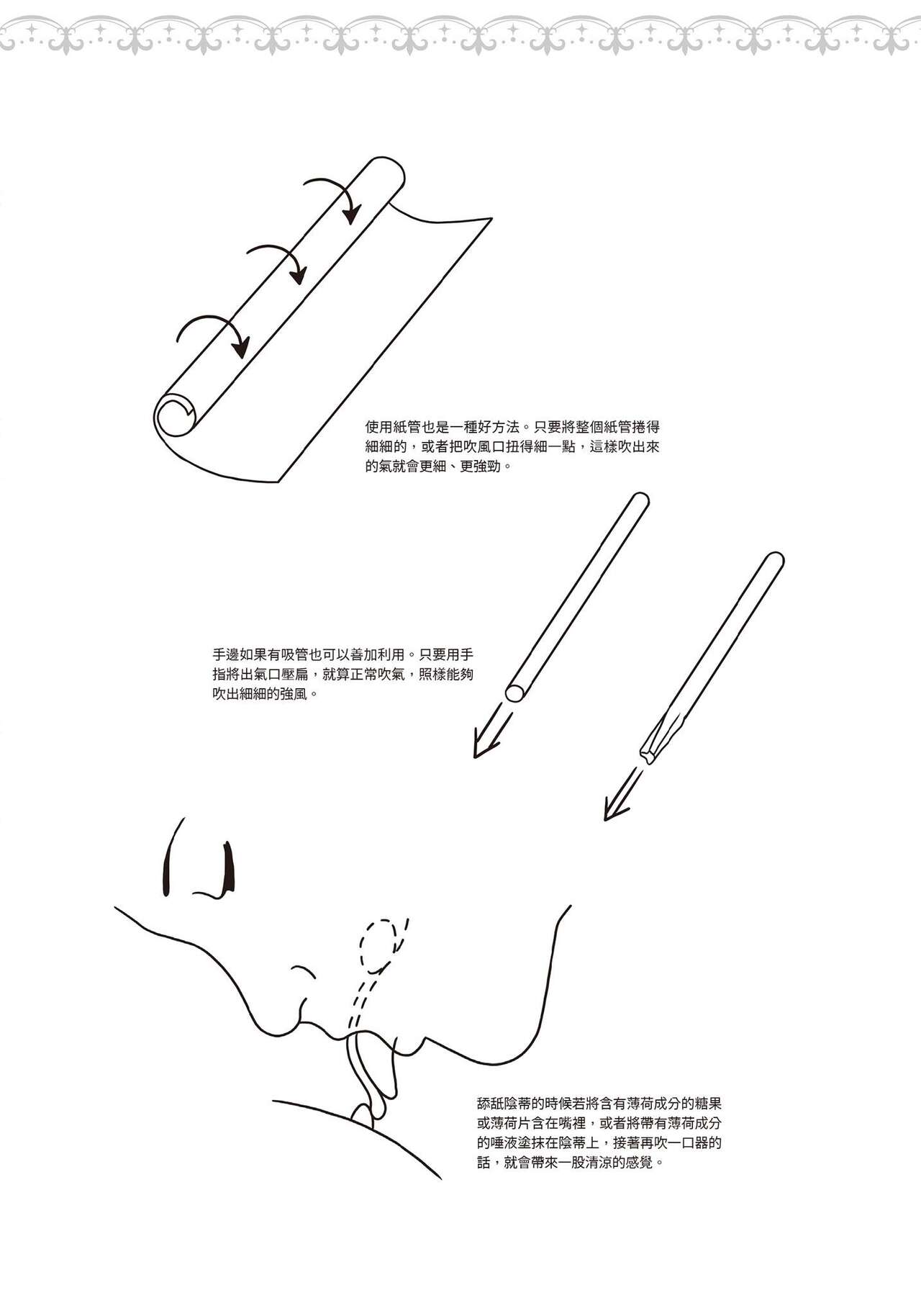 使用紙管也是一種好方法。只要將整個紙管捲得細細的，或者把吹風口扭得細一點，這樣吹出來的氣就會更細、更強勁。

手邊如果有吸管也可以善加利用。只要用手指將出氣口壓扁，就算正常吹氣，照樣能夠吹出細細的強風。

舔舐陰蒂的時候若將含有薄荷成分的糖果或薄荷片含在嘴裡，或者將帶有薄荷成分的唾液塗抹在陰蒂上，接著再吹一口器的話，就會帶來一股清涼的感覺。