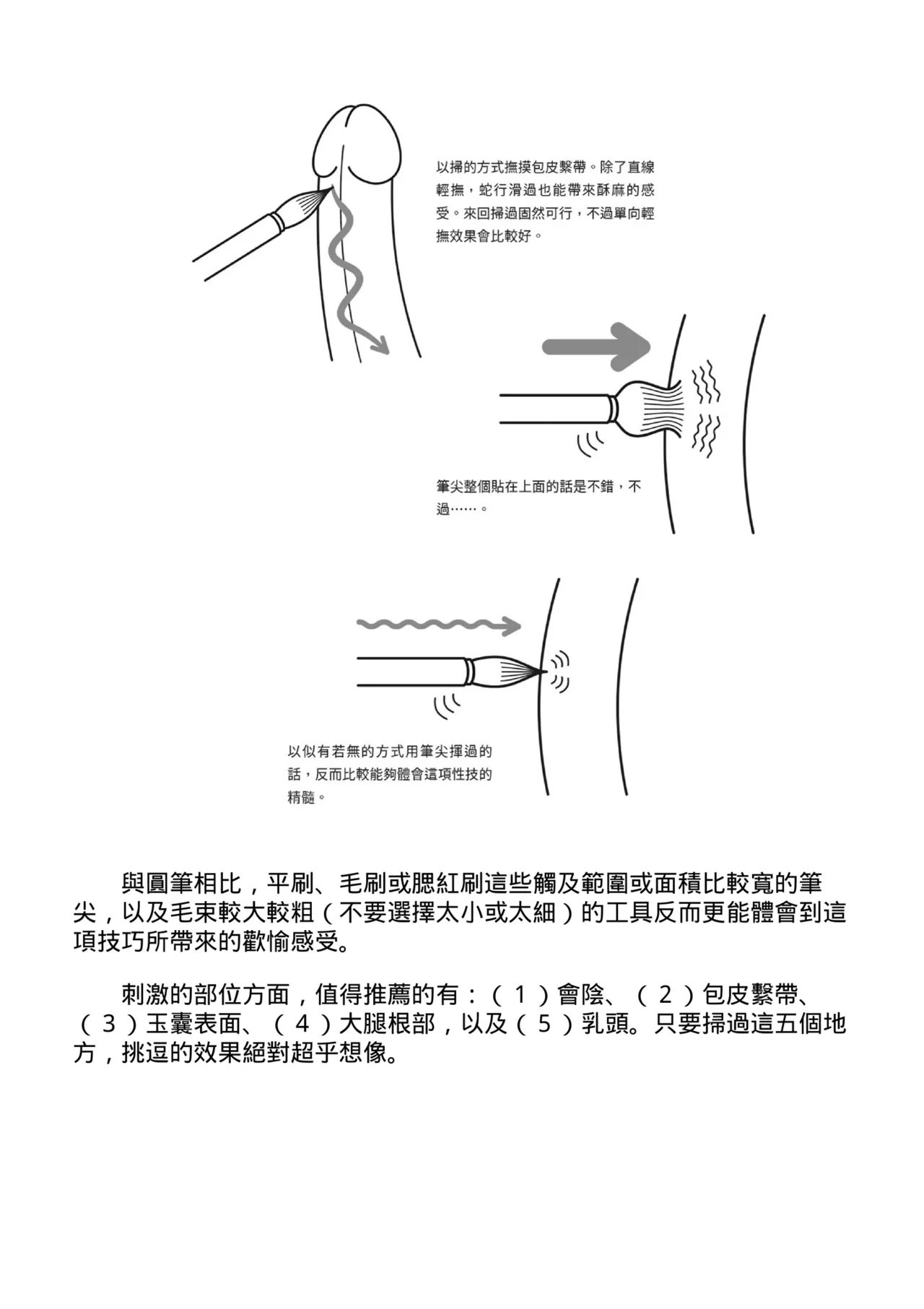 以掃的方式撫摸包皮繫帶。除了直線輕撫，蛇行滑過也能帶來酥麻的感受。來回掃過固然可行，不過單向輕撫效果會比較好。

筆尖整個貼在上面的話是不錯，不過……。

以似有若無的方式用筆尖揮過的話，反而比較能夠體會這項性技的精髓。

與圓筆相比，平刷、毛刷或腮紅刷這些觸及範圍或面積比較寬的筆尖，以及毛束較大較粗（不要選擇太小或太細）的工具反而更能體會到這項技巧所帶來的歡愉感受。

刺激的部位方面，值得推薦的有：（１）會陰、（２）包皮繫帶、（３）玉囊表面、（４）大腿根部，以及（５）乳頭。只要掃過這五個地方，挑逗的效果絕對超乎想像。