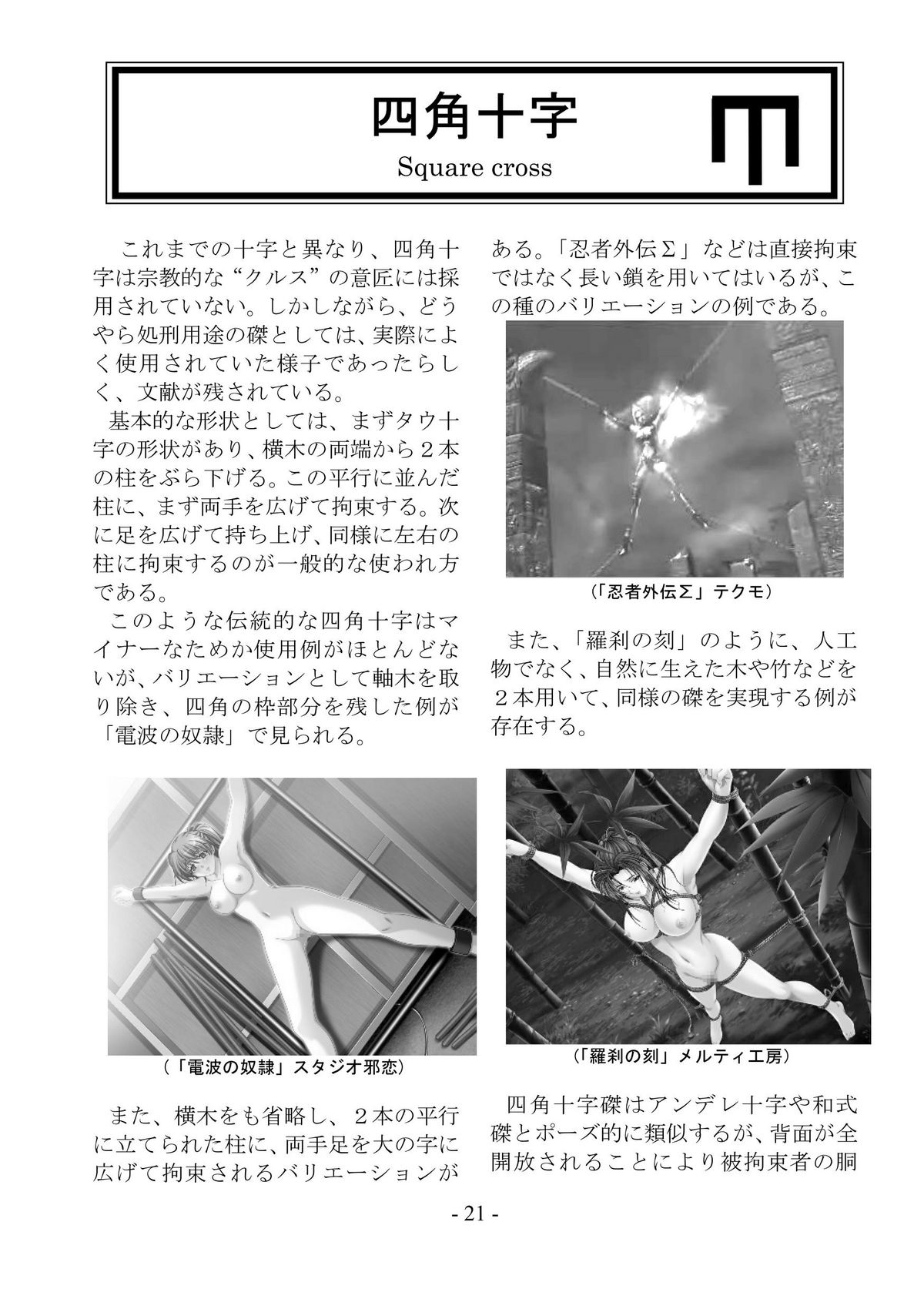 四角十字

Square cross

これまでの十字と異なり、四角十字は宗教的な“クルス”の意匠には採用されていない。しかしながら、どうやら処刑用途の磔としては、実際によく使用されていた様子であったらしく、文献が残されている。

基本的な形状としては、まずタウ十字の形状があり、横木の両端から２本の柱をぶら下げる。この平行に並んだ柱に、まず両手を広げて拘束する。次に足を広げて持ち上げ、同様に左右の柱に拘束するのが一般的な使われ方である。

このような伝統的な四角十字はマイナーなためか使用例がほとんどないが、バリエーションとして軸木を取り除き、四角の枠部分を残した例が「電波の奴隷」で見られる。

（「電波の奴隷」スタジオ邪恋）

また、横木をも省略し、２本の平行に立てられた柱に、両手足を大の字に広げて拘束されるバリエーションがある。「忍者外伝Σ」などは直接拘束ではなく長い鎖を用いてはいるが、この種のバリエーションの例である。

（「忍者外伝Σ」テクモ）

また、「羅刹の刻」のように、人工物でなく、自然に生えた木や竹などを２本用いて、同様の磔を実現する例が存在する。

（「羅刹の刻」メルティ工房）

四角十字磔はアンデレ十字や和式磔とポーズ的に類似するが、背面が全開放されることにより被拘束者の胴

- 21 -